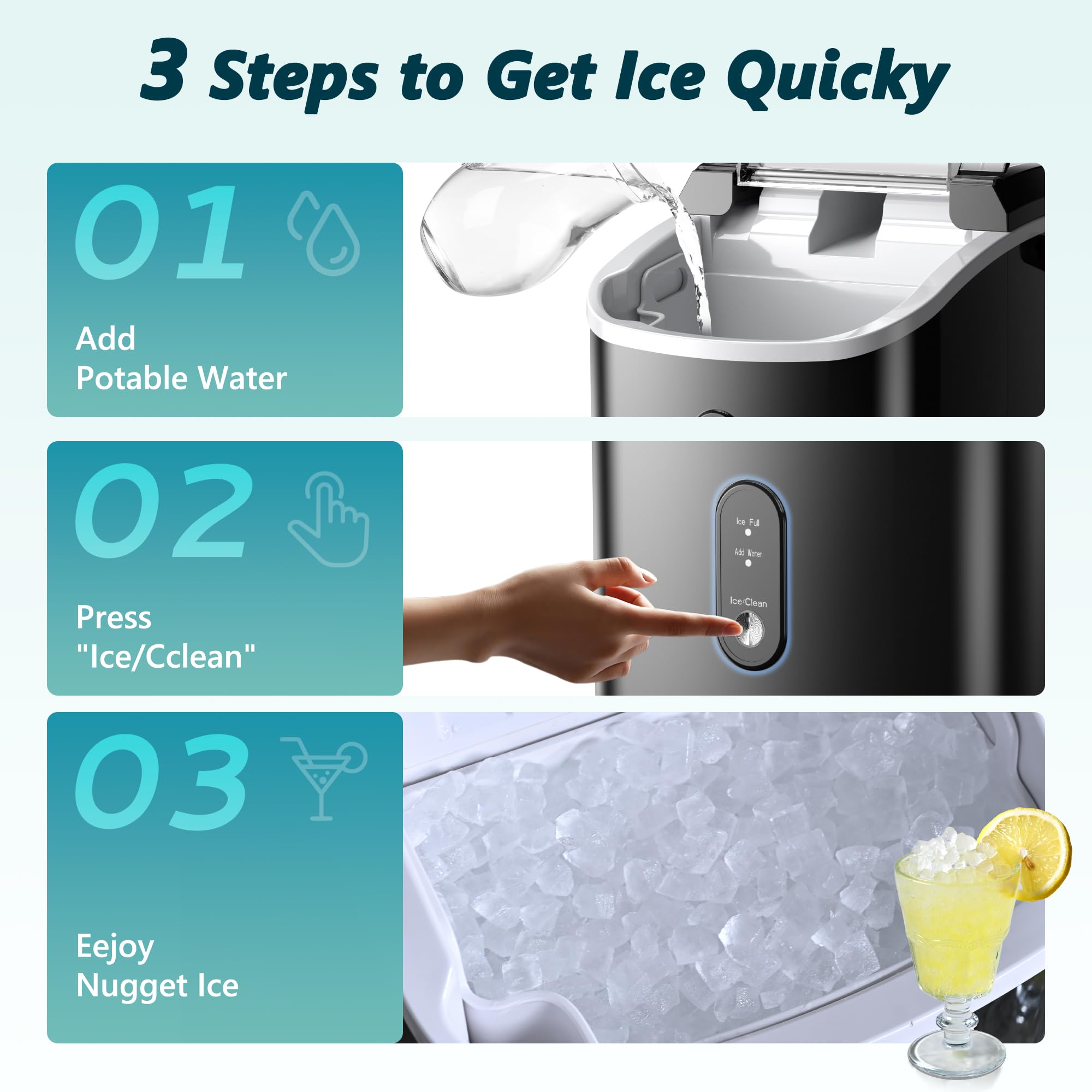 3 Steps to Get Ice Quicky

01

Add
Potable Water

02

Press
"Ice/Cclean"

Ice Full

Add Water

Ice/Clean

03

Eejoy
Nugget Ice